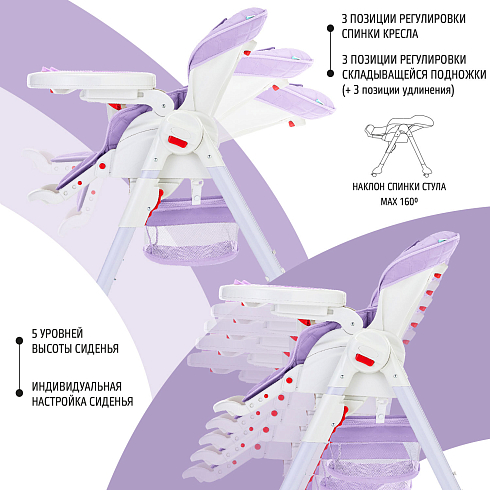 3 ПОЗИЦИИ РЕГУЛИРОВКИ СПИНКИ КРЕСЛА

3 ПОЗИЦИИ РЕГУЛИРОВКИ СКЛАДЫВАЩЕЙСЯ ПОДНОЖКИ (+ 3 позиции удлинения)

НАКЛОН СПИНКИ СТУЛА MAX 160º

5 УРОВНЕЙ ВЫСОТЫ СИДЕНЬЯ

ИНДИВИДУАЛЬНАЯ НАСТРОЙКА СИДЕНЬЯ