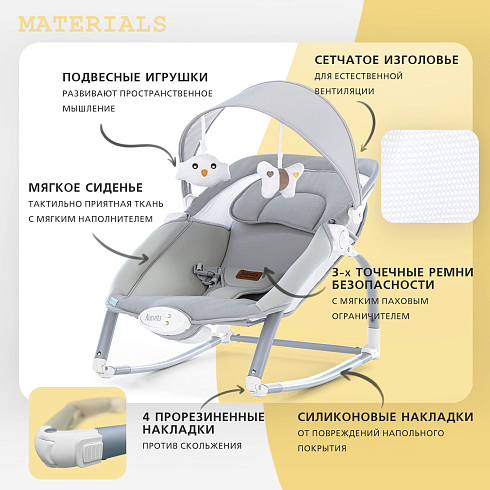 MATERIALS

ПОДВЕСНЫЕ ИГРУШКИ
РАЗВИВАЮТ ПРОСТРАНСТВЕННОЕ МЫШЛЕНИЕ

СЕТЧАТОЕ ИЗГОЛОВЬЕ
ДЛЯ ЕСТЕСТВЕННОЙ ВЕНТИЛЯЦИИ

МЯГКОЕ СИДЕНЬЕ
ТАКТИЛЬНО ПРИЯТНАЯ ТКАНЬ С МЯГКИМ НАПОЛНИТЕЛЕМ

3-х ТОЧЕЧНЫЕ РЕМНИ БЕЗОПАСНОСТИ
С МЯГКИМ ПАХОВЫМ ОГРАНИЧИТЕЛЕМ

Nuovita

4 ПРОРЕЗИНЕННЫЕ НАКЛАДКИ
ПРОТИВ СКОЛЬЖЕНИЯ

СИЛИКОНОВЫЕ НАКЛАДКИ
ОТ ПОВРЕЖДЕНИЙ НАПОЛЬНОГО ПОКРЫТИЯ