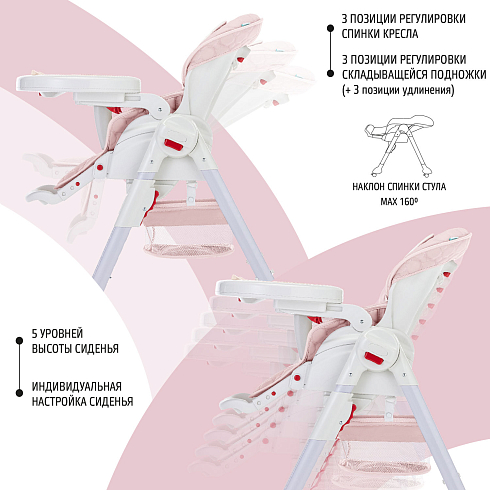 3 ПОЗИЦИИ РЕГУЛИРОВКИ СПИНКИ КРЕСЛА

3 ПОЗИЦИИ РЕГУЛИРОВКИ СКЛАДЫВАЩЕЙСЯ ПОДНОЖКИ (+ 3 позиции удлинения)

НАКЛОН СПИНКИ СТУЛА MAX 160º

5 УРОВНЕЙ ВЫСОТЫ СИДЕНЬЯ

ИНДИВИДУАЛЬНАЯ НАСТРОЙКА СИДЕНЬЯ