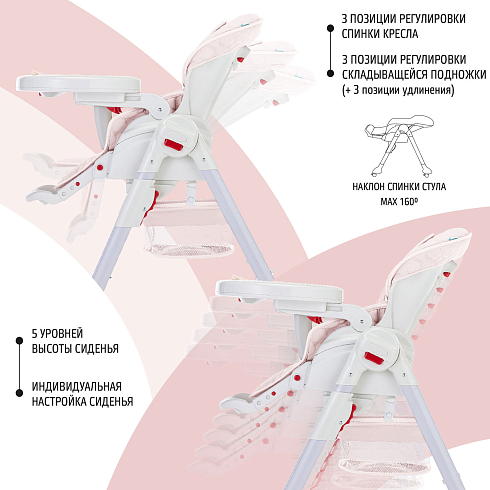 3 ПОЗИЦИИ РЕГУЛИРОВКИ СПИНКИ КРЕСЛА

3 ПОЗИЦИИ РЕГУЛИРОВКИ СКЛАДЫВАЩЕЙСЯ ПОДНОЖКИ (+ 3 позиции удлинения)

НАКЛОН СПИНКИ СТУЛА MAX 160º

5 УРОВНЕЙ ВЫСОТЫ СИДЕНЬЯ

ИНДИВИДУАЛЬНАЯ НАСТРОЙКА СИДЕНЬЯ