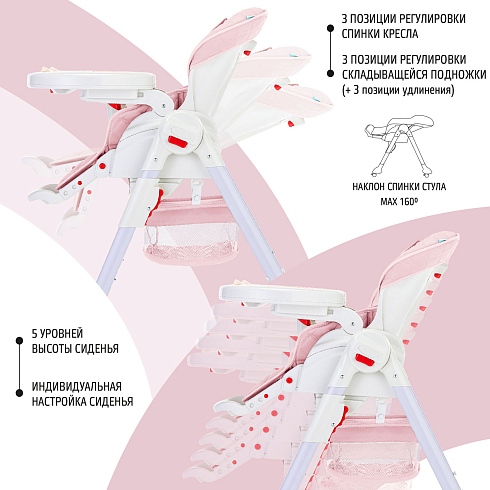 3 ПОЗИЦИИ РЕГУЛИРОВКИ СПИНКИ КРЕСЛА

3 ПОЗИЦИИ РЕГУЛИРОВКИ СКЛАДЫВАЩЕЙСЯ ПОДНОЖКИ (+ 3 позиции удлинения)

НАКЛОН СПИНКИ СТУЛА MAX 160º

5 УРОВНЕЙ ВЫСОТЫ СИДЕНЬЯ

ИНДИВИДУАЛЬНАЯ НАСТРОЙКА СИДЕНЬЯ